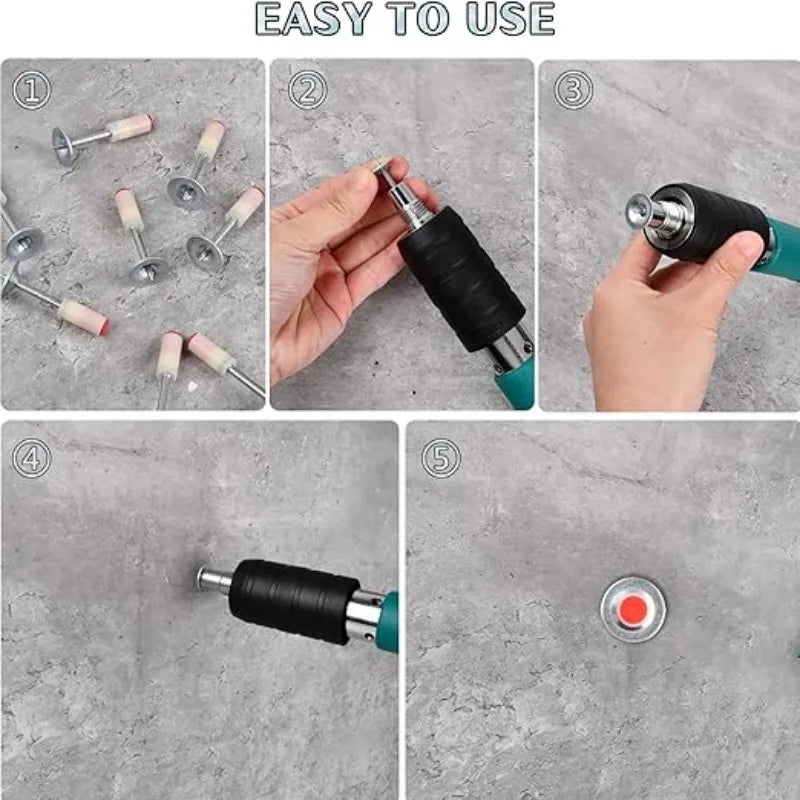 EASY TO USE

①

②

③

④

⑤