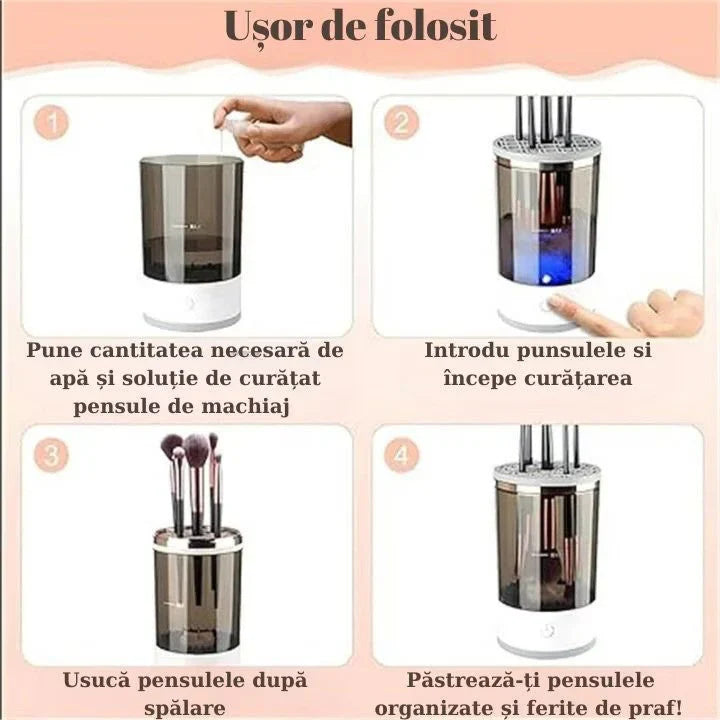 Ușor de folosit

1

Pune cantitatea necesară de apă și soluție de curățat pensule de machiaj

2

Introdu punsulele si începe curățarea

3

Usucă pensulele după spălare

4

Păstrează-ți pensulele organizate și ferite de praf!