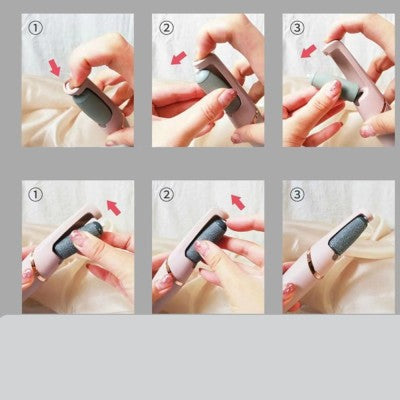 ①
②
③
①
②
③